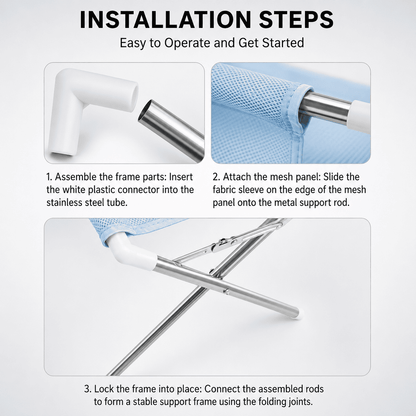 INSTALLATION STEPS

Easy to Operate and Get Started

1. Assemble the frame parts: Insert the white plastic connector into the stainless steel tube.

2. Attach the mesh panel: Slide the fabric sleeve on the edge of the mesh panel onto the metal support rod.

3. Lock the frame into place: Connect the assembled rods to form a stable support frame using the folding joints.